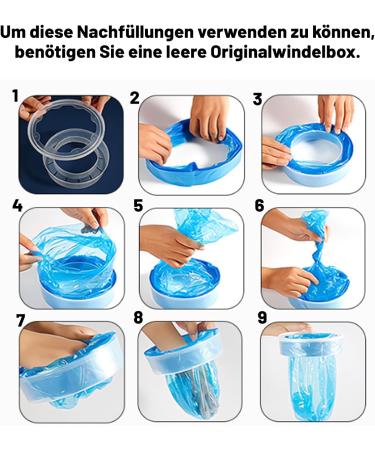 Um diese Nachfüllungen verwenden zu können, benötigen Sie eine leere Originalwindelbox.

1

2

3

4

5

6

7

8

9