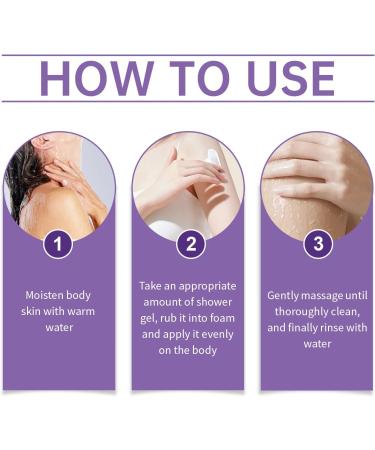 HOW TO USE

1

Moisten body skin with warm water

2

Take an appropriate amount of shower gel, rub it into foam and apply it evenly on the body

3

Gently massage until thoroughly clean, and finally rinse with water