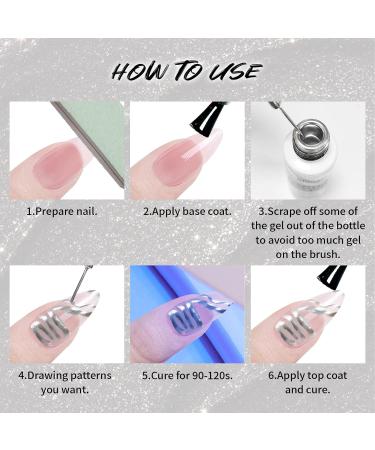 HOW TO USE

1.Prepare nail.

2.Apply base coat.

3.Scrape off some of the gel out of the bottle to avoid too much gel on the brush.

4.Drawing patterns you want.

5.Cure for 90-120s.

6.Apply top coat and cure.