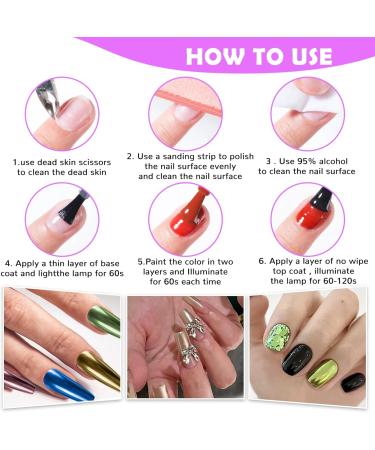 HOW TO USE

1.use dead skin scissors to clean the dead skin

2. Use a sanding strip to polish the nail surface evenly and clean the nail surface

3 . Use 95% alcohol to clean the nail surface

4. Apply a thin layer of base coat and lightthe lamp for 60s

5.Paint the color in two layers and Illuminate for 60s each time

6. Apply a layer of no wipe top coat , illuminate the lamp for 60-120s