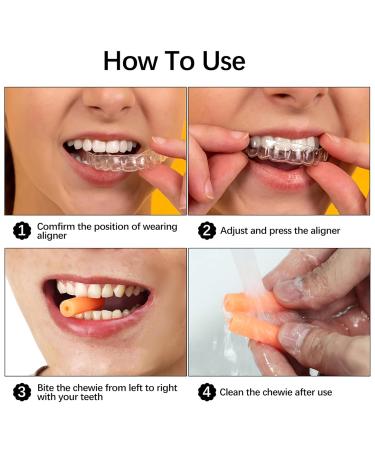 How To Use

1 Comfirm the position of wearing aligner

2 Adjust and press the aligner

3 Bite the chewie from left to right with your teeth

4 Clean the chewie after use