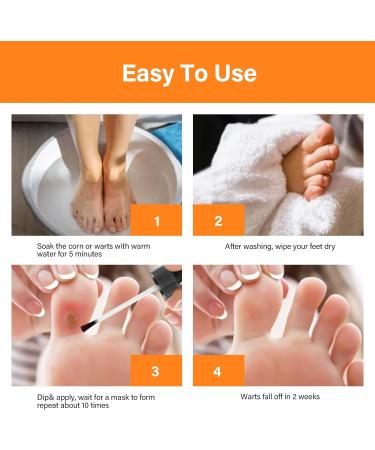 Easy To Use

1

Soak the corn or warts with warm water for 5 minutes

2

After washing, wipe your feet dry

3

Dip& apply, wait for a mask to form repeat about 10 times

4

Warts fall off in 2 weeks