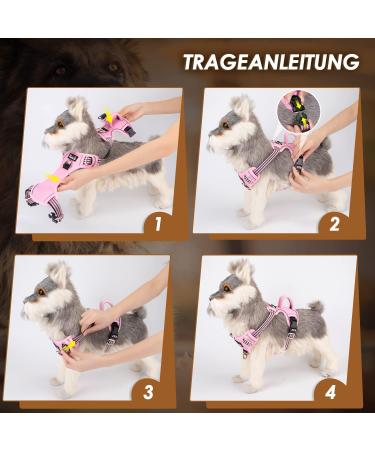 TRAGEANLEITUNG

1

2

3

4