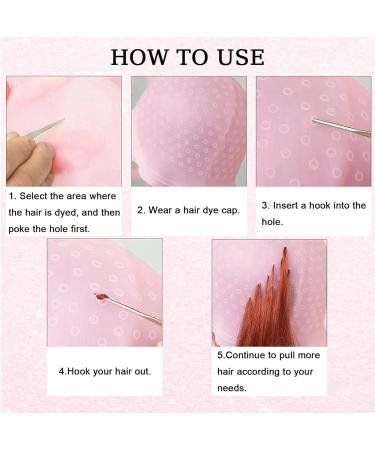 HOW TO USE

1. Select the area where the hair is dyed, and then poke the hole first.

2. Wear a hair dye cap.

3. Insert a hook into the hole.

4.Hook your hair out.

5.Continue to pull more hair according to your needs.