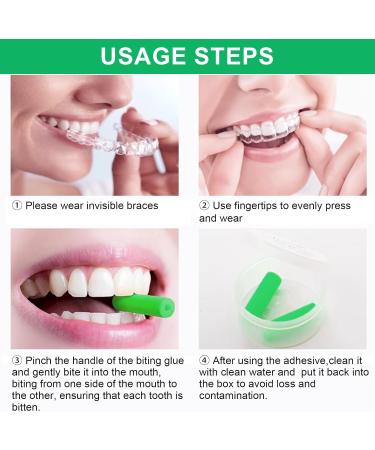 USAGE STEPS

① Please wear invisible braces

② Use fingertips to evenly press and wear

③ Pinch the handle of the biting glue and gently bite it into the mouth, biting from one side of the mouth to the other, ensuring that each tooth is bitten.

④ After using the adhesive,clean it with clean water and put it back into the box to avoid loss and contamination.