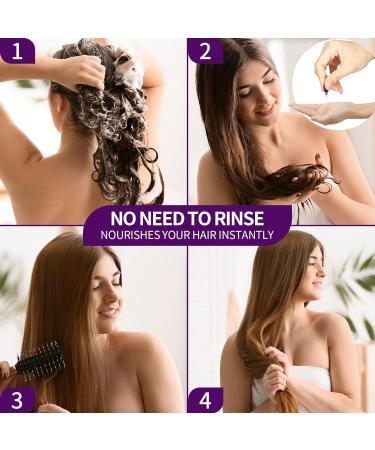 1

2

NO NEED TO RINSE
NOURISHES YOUR HAIR INSTANTLY

3

4