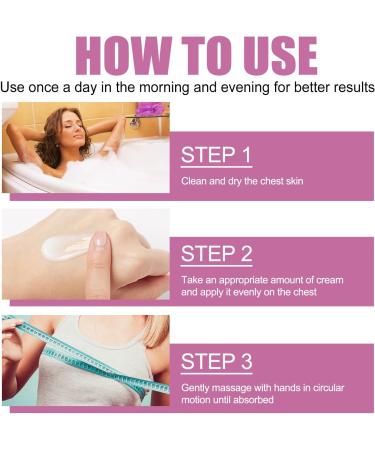 HOW TO USE

Use once a day in the morning and evening for better results

STEP 1

Clean and dry the chest skin

STEP 2

Take an appropriate amount of cream and apply it evenly on the chest

STEP 3

Gently massage with hands in circular motion until absorbed