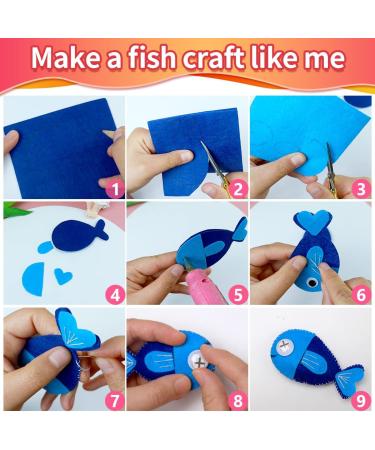 Make a fish craft like me

1

2

3

4

5

6

7

8

9