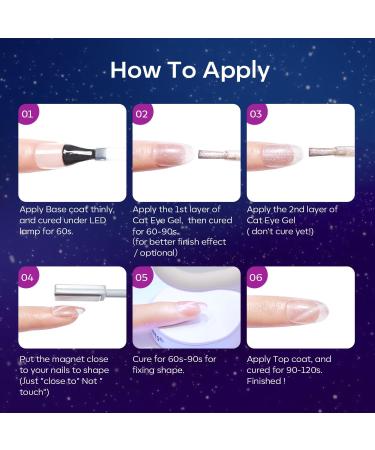 How To Apply

01

Apply Base coat thinly, and cured under LED lamp for 60s.

02

Apply the 1st layer of Cat Eye Gel, then cured for 60-90s. (for better finish effect / optional)

03

Apply the 2nd layer of Cat Eye Gel ( don't cure yet!)

04

Put the magnet close to your nails to shape (Just "close to" Not " touch")

05

Cure for 60s-90s for fixing shape.

06

Apply Top coat, and cured for 90-120s. Finished !