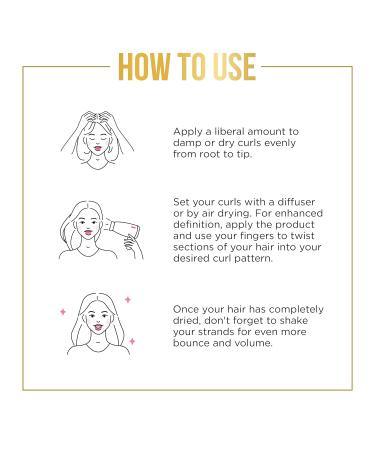 HOW TO USE

Apply a liberal amount to damp or dry curls evenly from root to tip.

Set your curls with a diffuser or by air drying. For enhanced definition, apply the product and use your fingers to twist sections of your hair into your desired curl pattern.

Once your hair has completely dried, don't forget to shake your strands for even more bounce and volume.