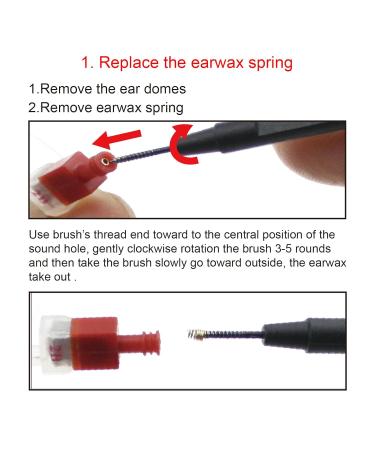 1. Replace the earwax spring

1.Remove the ear domes
2.Remove earwax spring

Use brush's thread end toward to the central position of the sound hole, gently clockwise rotation the brush 3-5 rounds and then take the brush slowly go toward outside, the earwax take out .