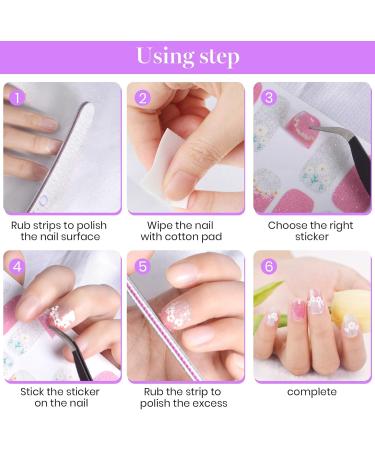 Using step

1
Rub strips to polish the nail surface

2
Wipe the nail with cotton pad

3
Choose the right sticker

4
Stick the sticker on the nail

5
Rub the strip to polish the excess

6
complete