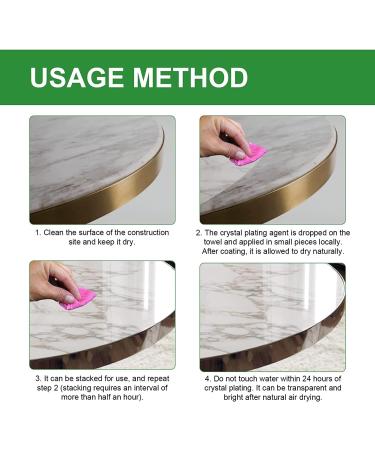 USAGE METHOD

1. Clean the surface of the construction site and keep it dry.

2. The crystal plating agent is dropped on the towel and applied in small pieces locally. After coating, it is allowed to dry naturally.

3. It can be stacked for use, and repeat step 2 (stacking requires an interval of more than half an hour).

4. Do not touch water within 24 hours of crystal plating. It can be transparent and bright after natural air drying.