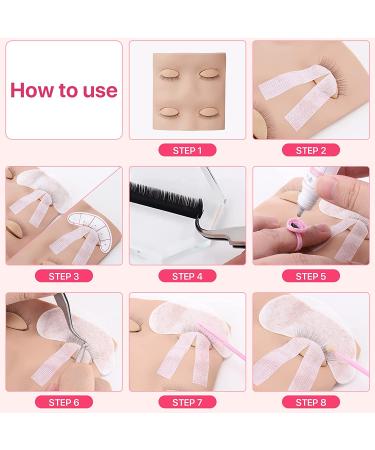 How to use

STEP 1

STEP 2

STEP 3

STEP 4

STEP 5

STEP 6

STEP 7

STEP 8