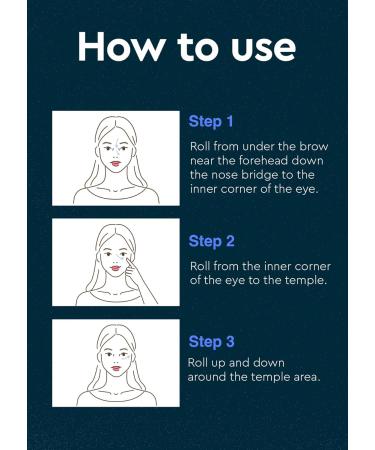 How to use

Step 1

Roll from under the brow near the forehead down the nose bridge to the inner corner of the eye.

Step 2

Roll from the inner corner of the eye to the temple.

Step 3

Roll up and down around the temple area.