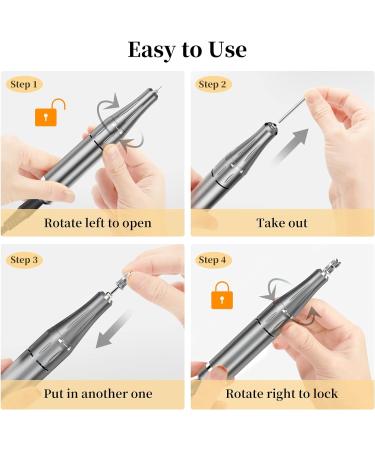 Easy to Use

Step 1

Rotate left to open

Step 2

Take out

Step 3

Put in another one

Step 4

Rotate right to lock