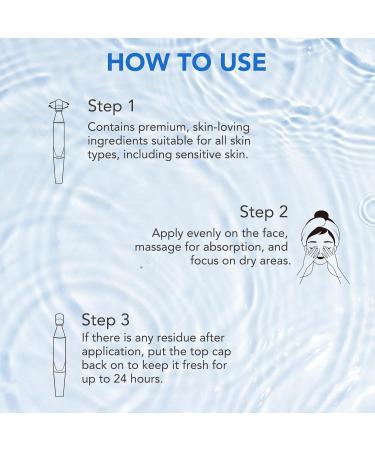 HOW TO USE

Step 1
Contains premium, skin-loving ingredients suitable for all skin types, including sensitive skin.

Step 2
Apply evenly on the face, massage for absorption, and focus on dry areas.

Step 3
If there is any residue after application, put the top cap back on to keep it fresh for up to 24 hours.