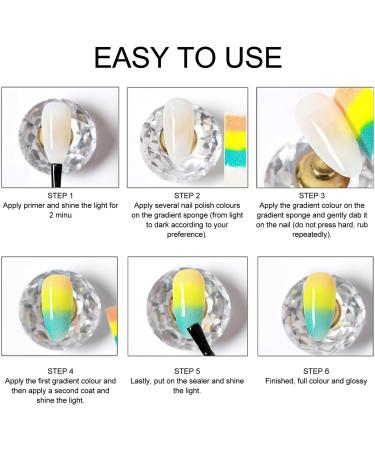 EASY TO USE

STEP 1
Apply primer and shine the light for 2 minu

STEP 2
Apply several nail polish colours on the gradient sponge (from light to dark according to your preference).

STEP 3
Apply the gradient colour on the gradient sponge and gently dab it on the nail (do not press hard, rub repeatedly).

STEP 4
Apply the first gradient colour and then apply a second coat and shine the light.

STEP 5
Lastly, put on the sealer and shine the light.

STEP 6
Finished, full colour and glossy