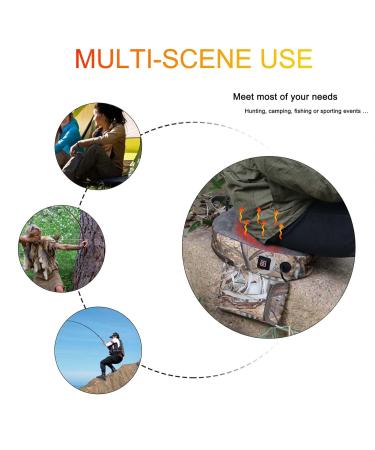 MULTI-SCENE USE

Meet most of your needs

Hunting, camping, fishing or sporting events ...