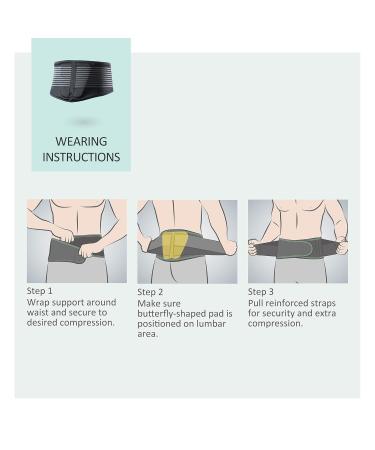 WEARING INSTRUCTIONS

Step 1
Wrap support around waist and secure to desired compression.

Step 2
Make sure butterfly-shaped pad is positioned on lumbar area.

Step 3
Pull reinforced straps for security and extra compression.