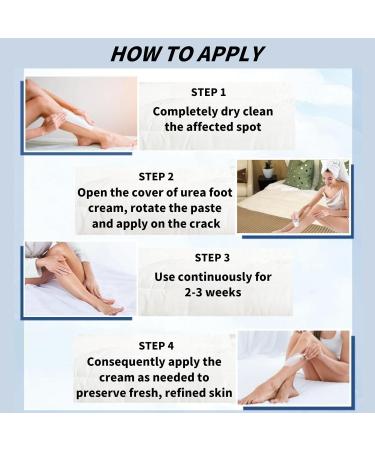 HOW TO APPLY

STEP 1
Completely dry clean the affected spot

STEP 2
Open the cover of urea foot cream, rotate the paste and apply on the crack

STEP 3
Use continuously for 2-3 weeks

STEP 4
Consequently apply the cream as needed to preserve fresh, refined skin