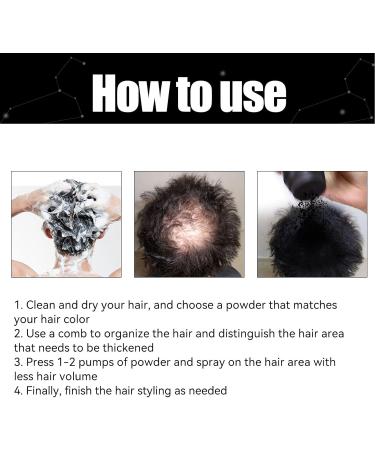 How to use

1. Clean and dry your hair, and choose a powder that matches your hair color
2. Use a comb to organize the hair and distinguish the hair area that needs to be thickened
3. Press 1-2 pumps of powder and spray on the hair area with less hair volume
4. Finally, finish the hair styling as needed