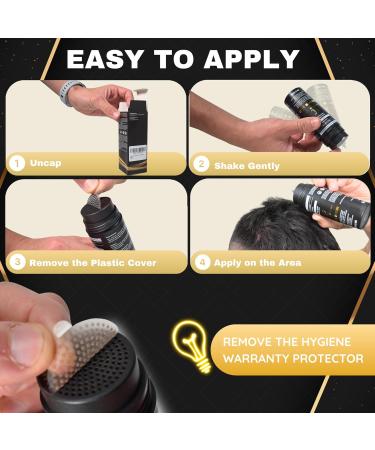 EASY TO APPLY

1 Uncap

2 Shake Gently

3 Remove the Plastic Cover

4 Apply on the Area

REMOVE THE HYGIENE WARRANTY PROTECTOR