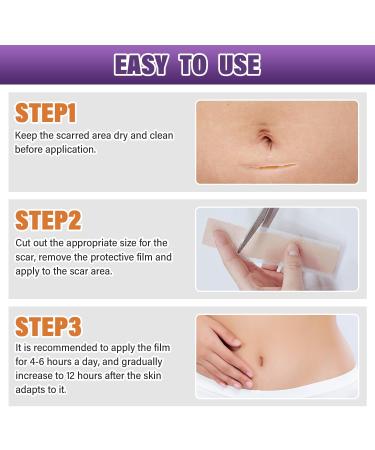 EASY TO USE

STEP1
Keep the scarred area dry and clean before application.

STEP2
Cut out the appropriate size for the scar, remove the protective film and apply to the scar area.

STEP3
It is recommended to apply the film for 4-6 hours a day, and gradually increase to 12 hours after the skin adapts to it.