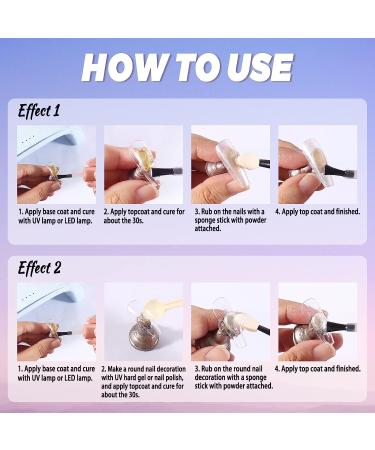 HOW TO USE

Effect 1

1. Apply base coat and cure with UV lamp or LED lamp.

2. Apply topcoat and cure for about the 30s.

3. Rub on the nails with a sponge stick with powder attached.

4. Apply top coat and finished.

Effect 2

1. Apply base coat and cure with UV lamp or LED lamp.

2. Make a round nail decoration with UV hard gel or nail polish, and apply topcoat and cure for about the 30s.

3. Rub on the round nail decoration with a sponge stick with powder attached.

4. Apply top coat and finished.