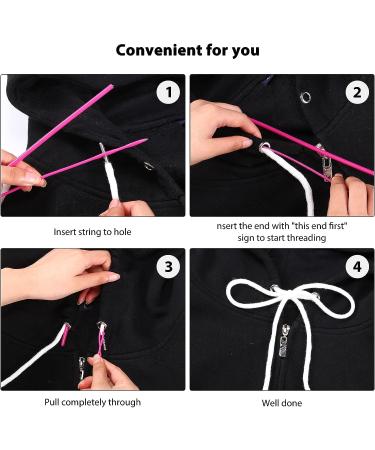 Convenient for you

1

Insert string to hole

2

nsert the end with "this end first" sign to start threading

3

Pull completely through

4

Well done