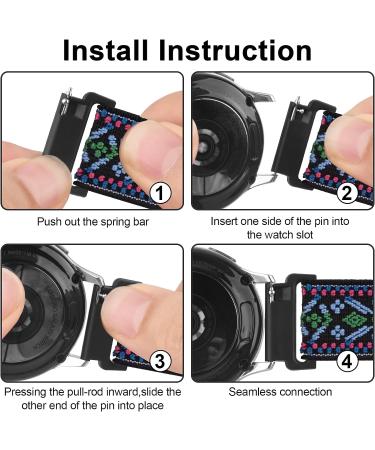 Install Instruction

1

Push out the spring bar

2

Insert one side of the pin into the watch slot

3

Pressing the pull-rod inward,slide the other end of the pin into place

4

Seamless connection