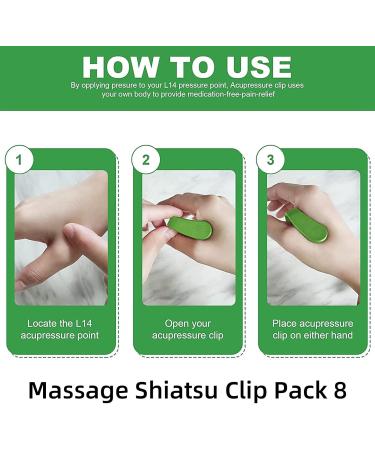 HOW TO USE
By opplying presure to your L14 pressure point, Acupressure clip uses your own body to provide medication-free-pain-relief

1
Locate the L14 acupressure point

2
Open your acupressure clip

3
Place acupressure clip on either hand

Massage Shiatsu Clip Pack 8