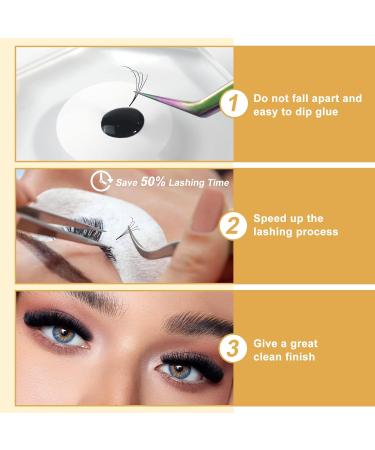 1 Do not fall apart and easy to dip glue

Save 50% Lashing Time

2 Speed up the lashing process

3 Give a great clean finish