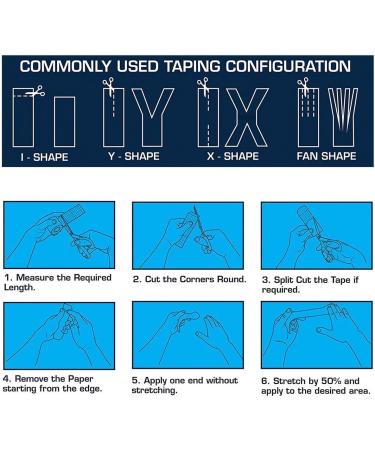 COMMONLY USED TAPING CONFIGURATION

I - SHAPE

Y - SHAPE

X - SHAPE

FAN SHAPE

1. Measure the Required Length.

2. Cut the Corners Round.

3. Split Cut the Tape if required.

4. Remove the Paper starting from the edge.

5. Apply one end without stretching.

6. Stretch by 50% and apply to the desired area.