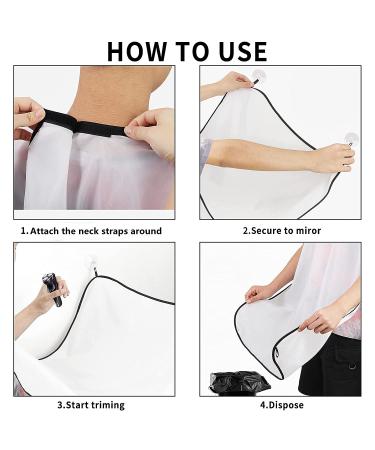 HOW TO USE

1. Attach the neck straps around

2.Secure to miror

3.Start triming

4.Dispose