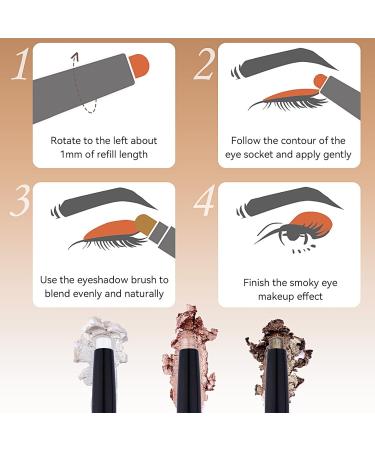 1

Rotate to the left about 1mm of refill length

2

Follow the contour of the eye socket and apply gently

3

Use the eyeshadow brush to blend evenly and naturally

4

Finish the smoky eye makeup effect