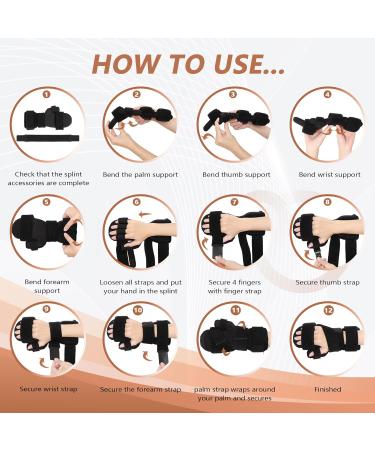 HOW TO USE...

1
Check that the splint accessories are complete

2
Bend the palm support

3
Bend thumb support

4
Bend wrist support

5
Bend forearm support

6
Loosen all straps and put your hand in the splint

7
Secure 4 fingers with finger strap

8
Secure thumb strap

9
Secure wrist strap

10
Secure the forearm strap

11
palm strap wraps around your palm and secures

12
Finished