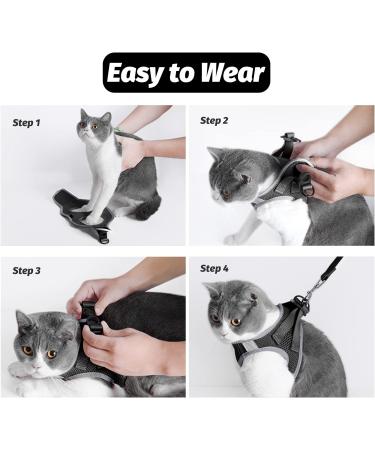 Easy to Wear

Step 1

Step 2

Step 3

Step 4