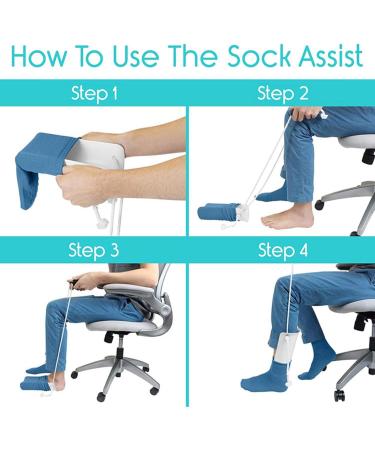 How To Use The Sock Assist

Step 1

Step 2

Step 3

Step 4