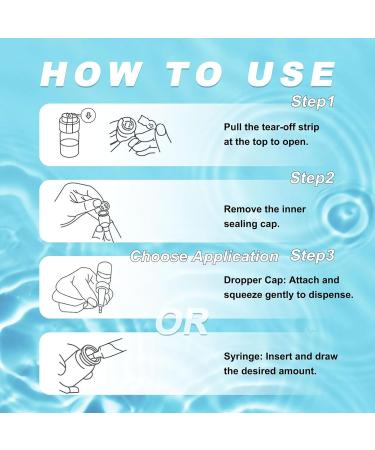 HOW TO USE

Step1

Pull the tear-off strip at the top to open.

Step2

Remove the inner sealing cap.

Choose Application Step3

Dropper Cap: Attach and squeeze gently to dispense.

OR

Syringe: Insert and draw the desired amount.