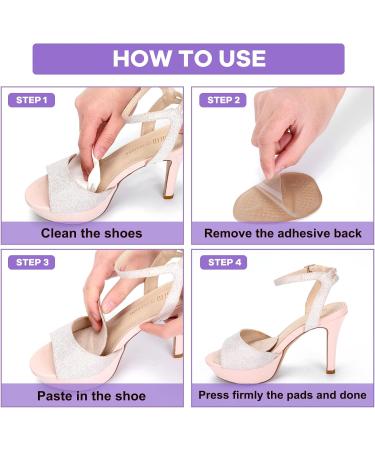 HOW TO USE

STEP 1

Clean the shoes

STEP 2

Remove the adhesive back

STEP 3

Paste in the shoe

STEP 4

Press firmly the pads and done