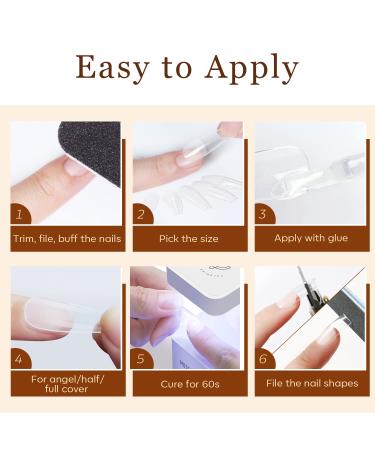 Easy to Apply

1

Trim, file, buff the nails

2

Pick the size

3

Apply with glue

4

For angel/half/ full cover

5

Cure for 60s

6

File the nail shapes