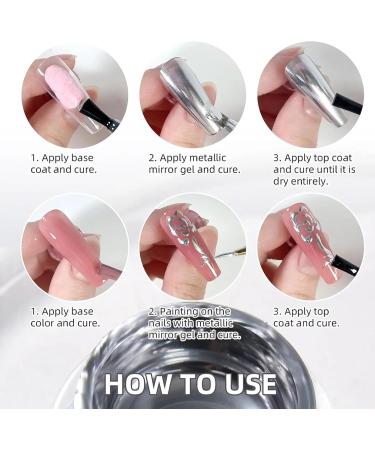 1. Apply base coat and cure.

2. Apply metallic mirror gel and cure.

3. Apply top coat and cure until it is dry entirely.

1. Apply base color and cure.

2. Painting on the nails with metallic mirror gel and cure.

3. Apply top coat and cure.

HOW TO USE