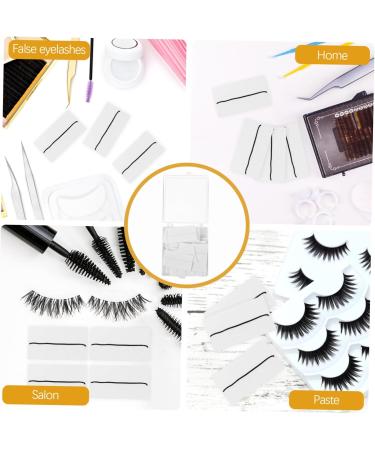 False eyelashes

Home

Salon

Paste