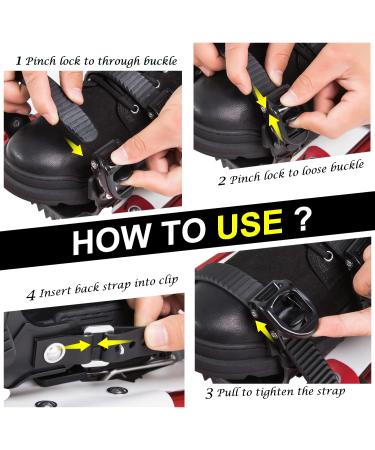 1 Pinch lock to through buckle

2 Pinch lock to loose buckle

HOW TO USE ?

4 Insert back strap into clip

3 Pull to tighten the strap