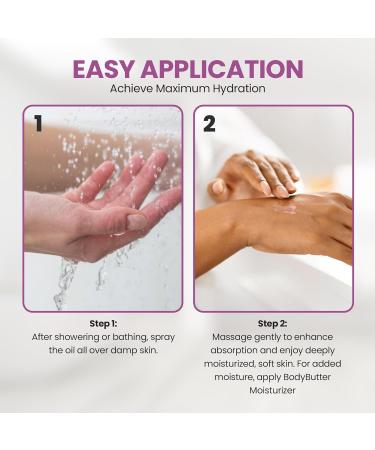 EASY APPLICATION
Achieve Maximum Hydration

1

2

Step 1:
After showering or bathing, spray the oil all over damp skin.

Step 2:
Massage gently to enhance absorption and enjoy deeply moisturized, soft skin. For added moisture, apply BodyButter Moisturizer