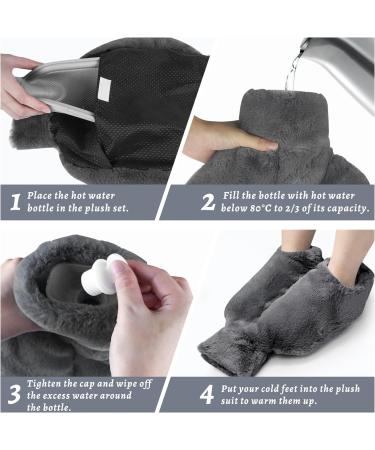 1 Place the hot water bottle in the plush set.

2 Fill the bottle with hot water below 80°C to 2/3 of its capacity.

3 Tighten the cap and wipe off the excess water around the bottle.

4 Put your cold feet into the plush suit to warm them up.