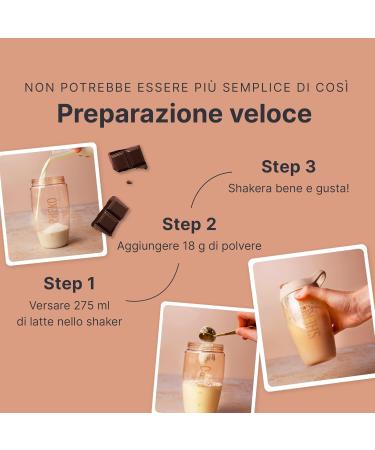 NON POTREBBE ESSERE PIÙ SEMPLICE DI COSÌ

Preparazione veloce

Step 3
Shakera bene e gusta!

Step 2
Aggiungere 18 g di polvere

Step 1
Versare 275 ml di latte nello shaker