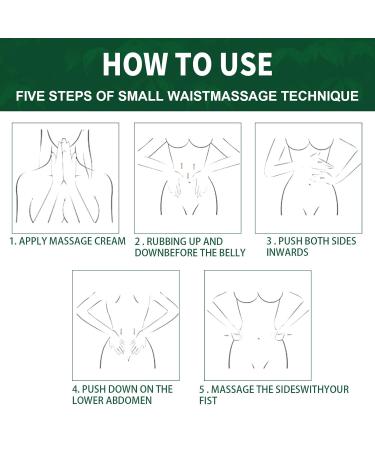 HOW TO USE

FIVE STEPS OF SMALL WAISTMASSAGE TECHNIQUE

1. APPLY MASSAGE CREAM

2 . RUBBING UP AND DOWNBEFORE THE BELLY

3 . PUSH BOTH SIDES INWARDS

4. PUSH DOWN ON THE LOWER ABDOMEN

5 . MASSAGE THE SIDESWITHYOUR FIST