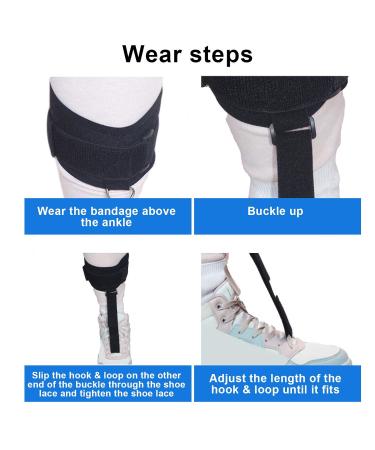 Wear steps

Wear the bandage above the ankle

Buckle up

Slip the hook & loop on the other end of the buckle through the shoe lace and tighten the shoe lace

Adjust the length of the hook & loop until it fits